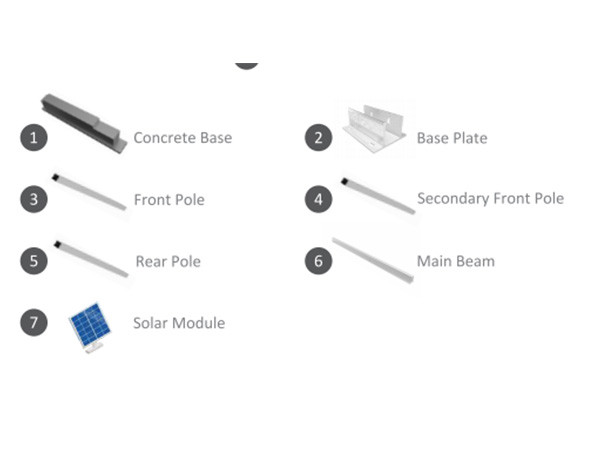 1 Concrete Base

2 Base Plate

3 Front Pole

4 Secondary Front Pole

5 Rear Pole

6 Main Beam

7 Solar Module